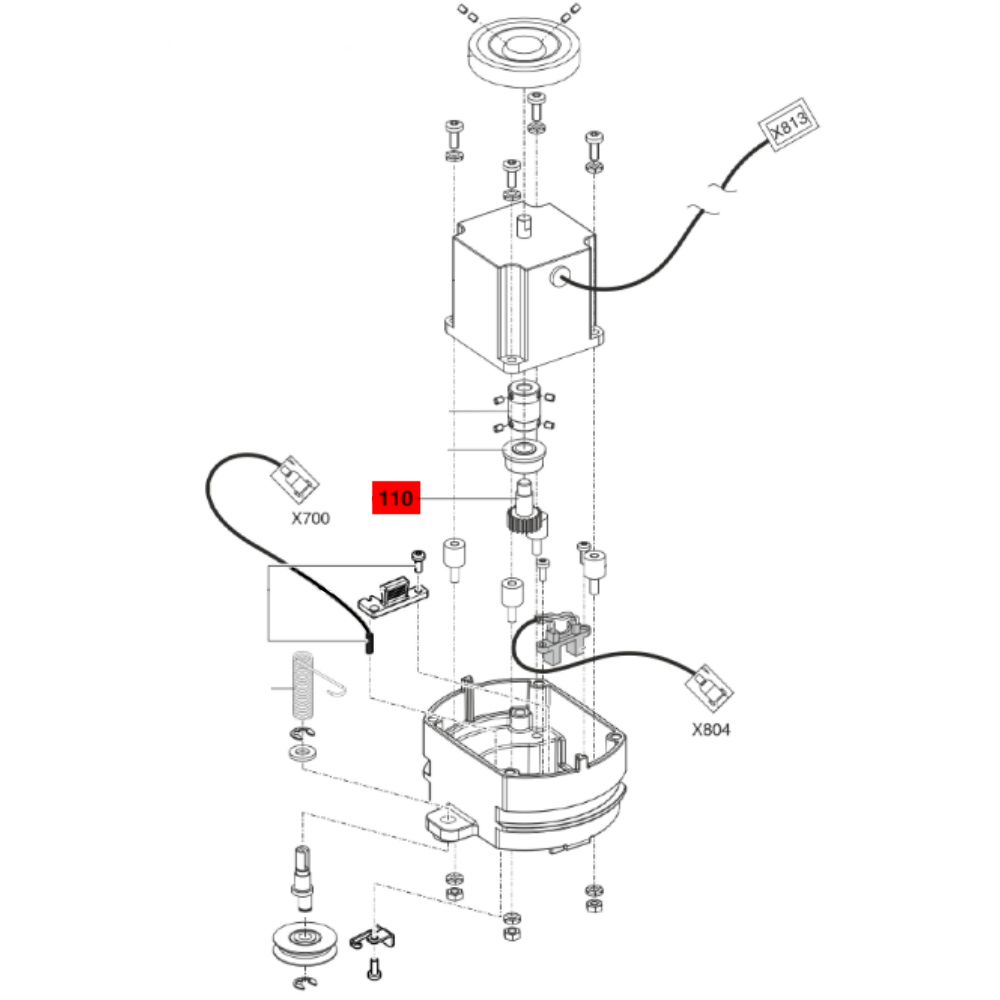 X813

110

X700

X804