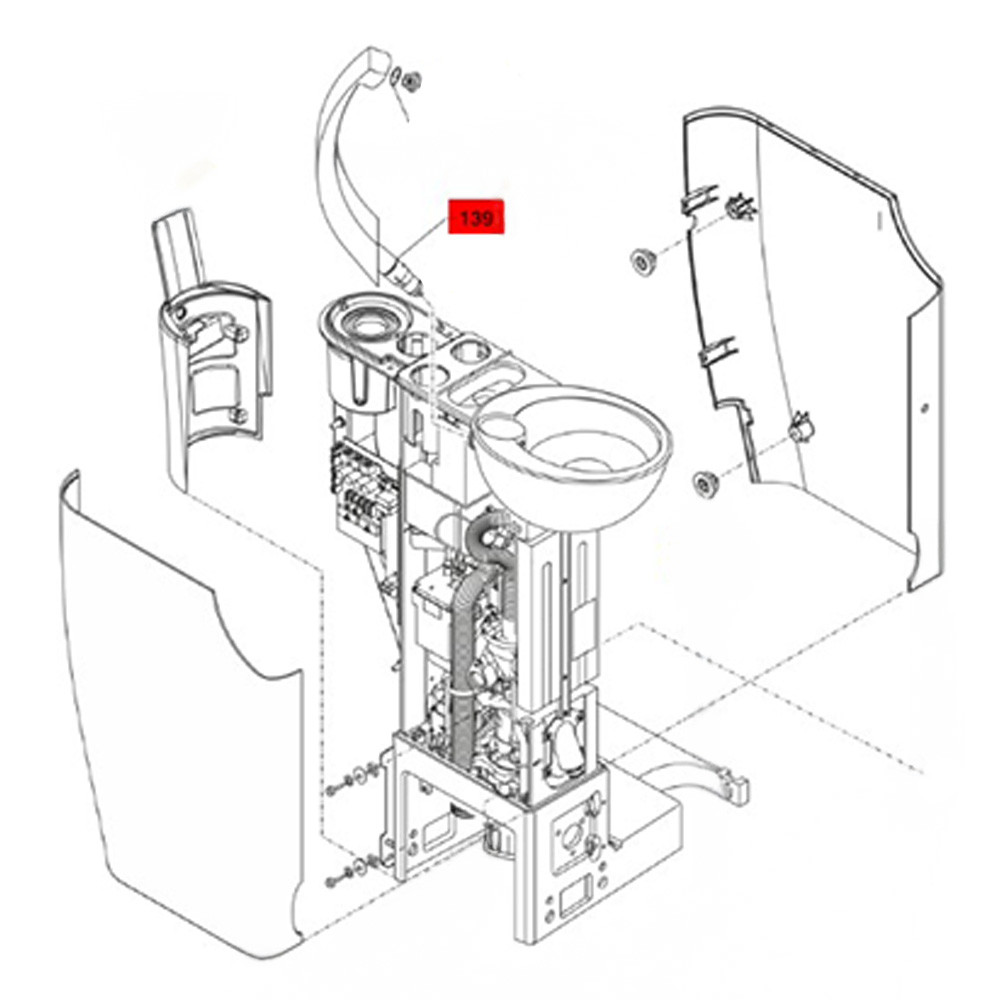 139